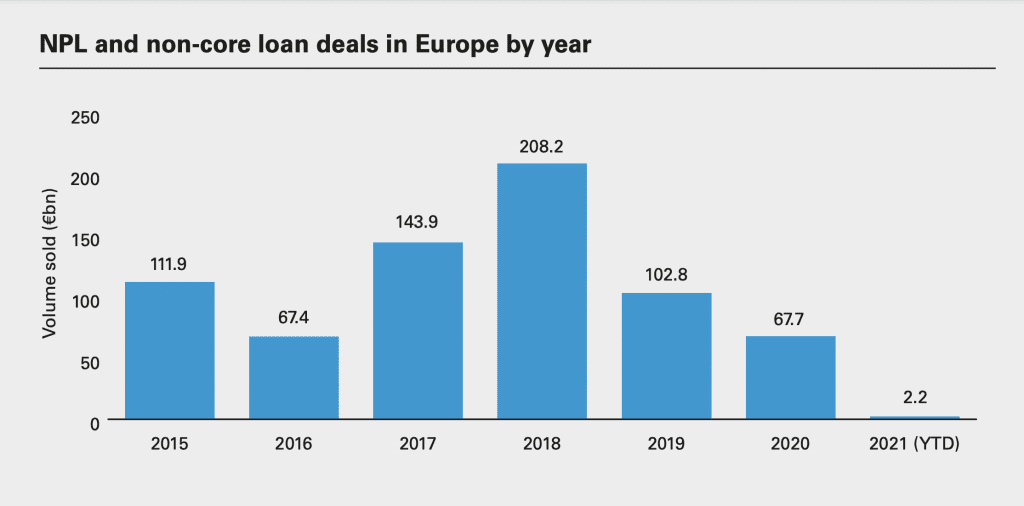 NPL and non-core loan deals in Europe by year

Volume sold (€bn)

250
200
150
100
50
0

111.9
67.4
143.9
208.2
102.8
67.7
2.2

2015
2016
2017
2018
2019
2020
2021 (YTD)