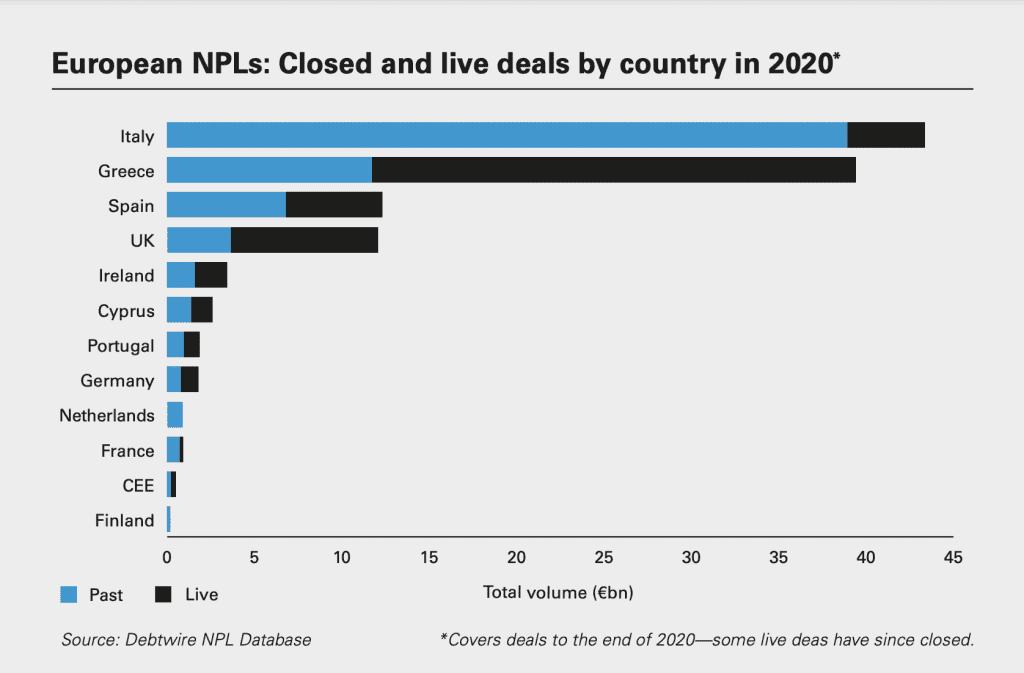 European NPLs: Closed and live deals by country in 2020*

Italy
Greece
Spain
UK
Ireland
Cyprus
Portugal
Germany
Netherlands
France
CEE
Finland

0 5 10 15 20 25 30 35 40 45

Past Live

Total volume (€bn)

Source: Debtwire NPL Database

*Covers deals to the end of 2020—some live deas have since closed.